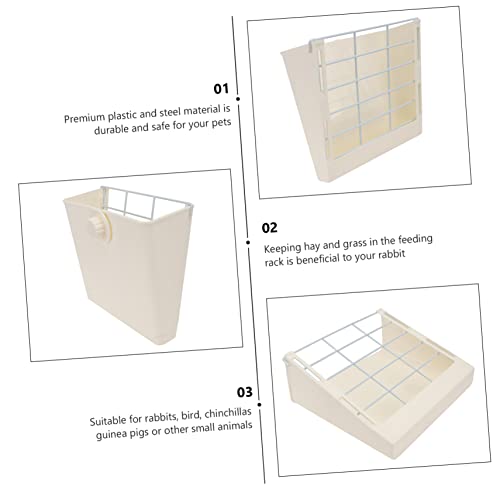 01

Premium plastic and steel material is durable and safe for your pets

02

Keeping hay and grass in the feeding rack is beneficial to your rabbit

03

Suitable for rabbits, bird, chinchillas guinea pigs or other small animals