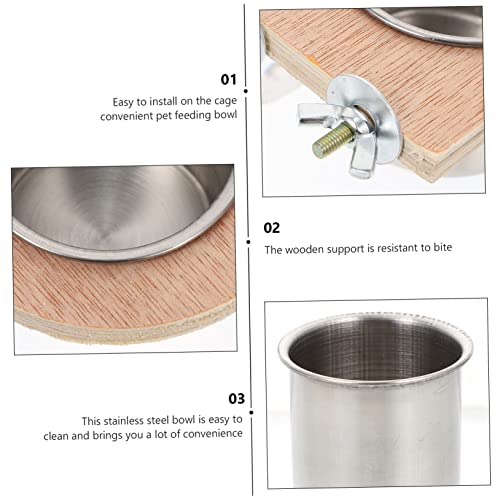 01

Easy to install on the cage
convenient pet feeding bowl

02

The wooden support is resistant to bite

03

This stainless steel bowl is easy to
clean and brings you a lot of convenience