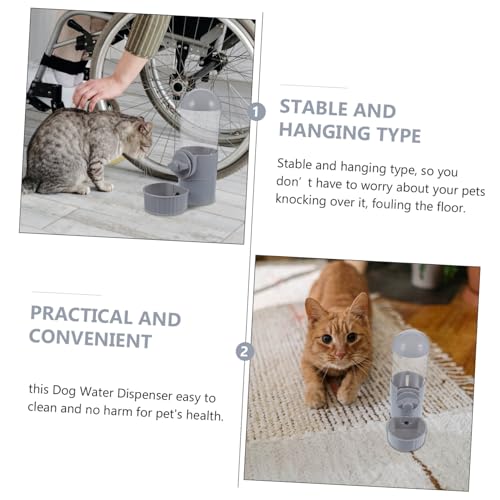 1

STABLE AND HANGING TYPE

Stable and hanging type, so you don’ t have to worry about your pets knocking over it, fouling the floor.

PRACTICAL AND CONVENIENT

2

this Dog Water Dispenser easy to clean and no harm for pet's health.