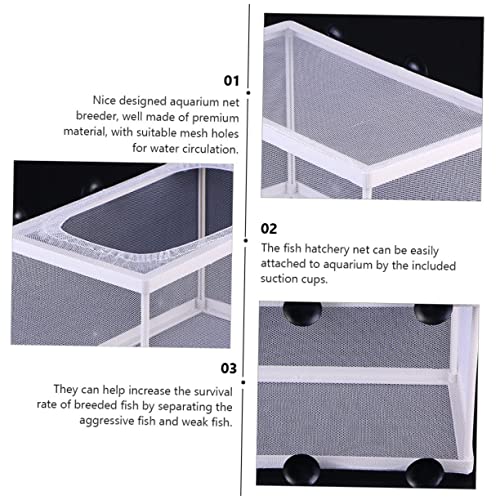 01

Nice designed aquarium net breeder, well made of premium material, with suitable mesh holes for water circulation.

02

The fish hatchery net can be easily attached to aquarium by the included suction cups.

03

They can help increase the survival rate of breeded fish by separating the aggressive fish and weak fish.