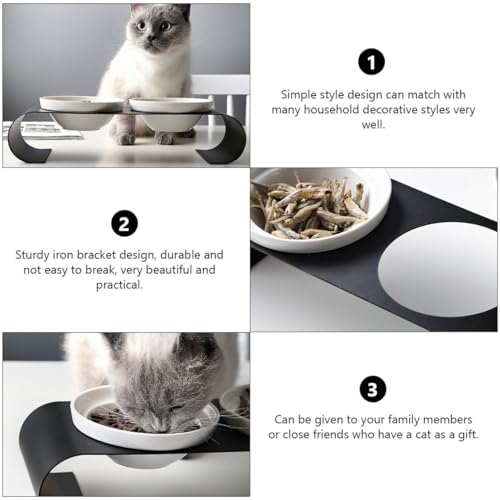 1

Simple style design can match with many household decorative styles very well.

2

Sturdy iron bracket design, durable and not easy to break, very beautiful and practical.

3

Can be given to your family members or close friends who have a cat as a gift.