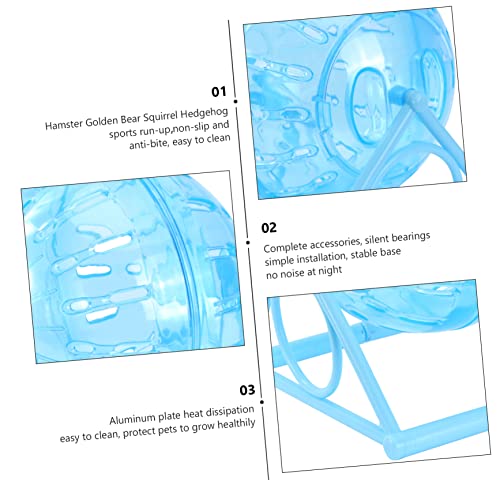 01

Hamster Golden Bear Squirrel Hedgehog sports run-up,non-slip and anti-bite, easy to clean

02

Complete accessories, silent bearings simple installation, stable base no noise at night

03

Aluminum plate heat dissipation easy to clean, protect pets to grow healthily