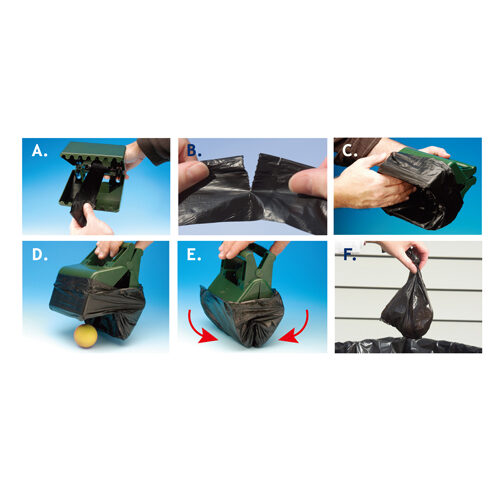 A.

B.

C.

D.

E.

F.