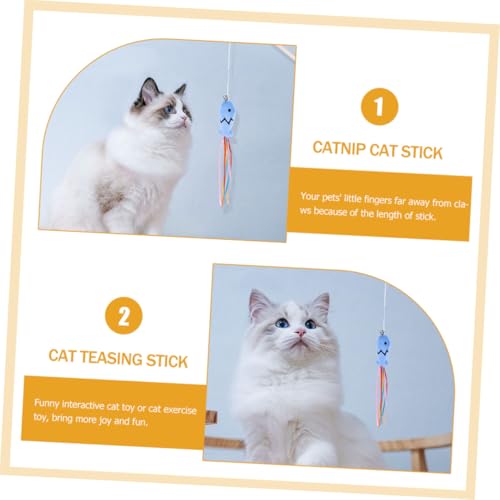 1

CATNIP CAT STICK

Your pets' little fingers far away from claws because of the length of stick.

2

CAT TEASING STICK

Funny interactive cat toy or cat exercise toy, bring more joy and fun.