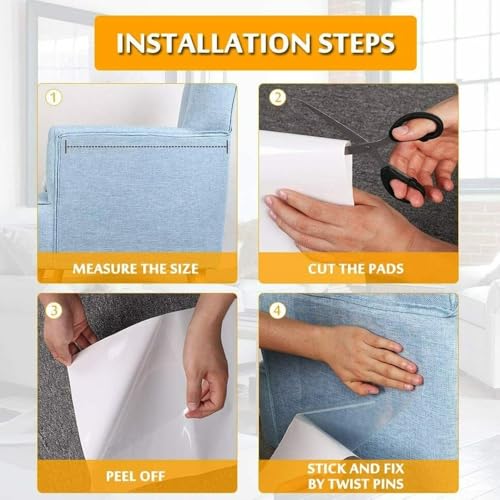 INSTALLATION STEPS

1
MEASURE THE SIZE

2
CUT THE PADS

3
PEEL OFF

4
STICK AND FIX BY TWIST PINS