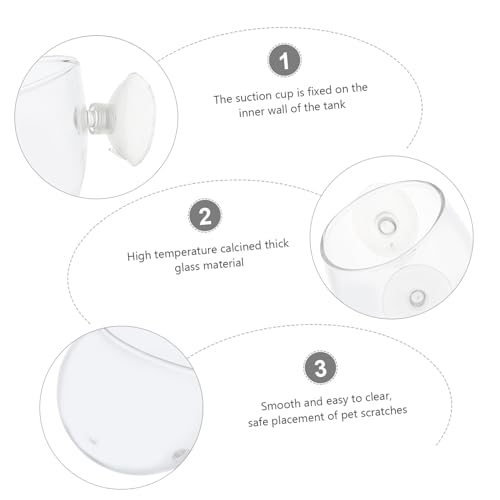 1

The suction cup is fixed on the inner wall of the tank

2

High temperature calcined thick glass material

3

Smooth and easy to clear, safe placement of pet scratches