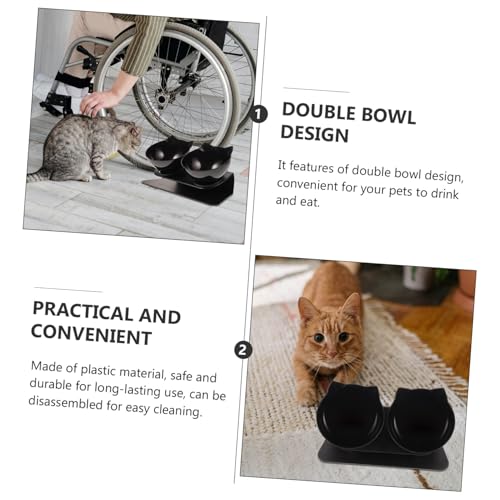 1

DOUBLE BOWL DESIGN

It features of double bowl design, convenient for your pets to drink and eat.

PRACTICAL AND CONVENIENT

Made of plastic material, safe and durable for long-lasting use, can be disassembled for easy cleaning.

2