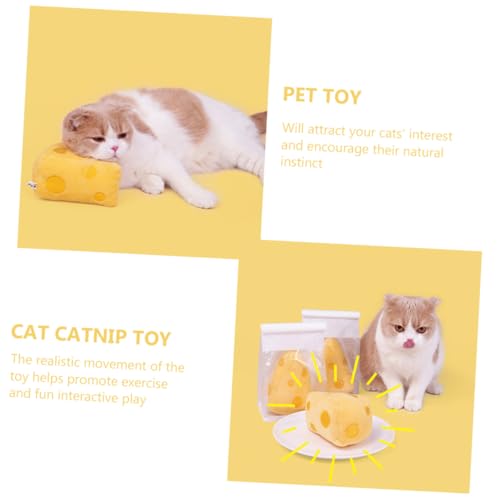 PET TOY

Will attract your cats' interest and encourage their natural instinct

CAT CATNIP TOY

The realistic movement of the toy helps promote exercise and fun interactive play