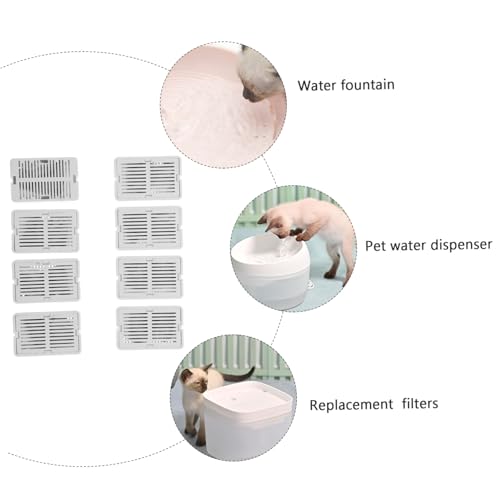 Water fountain

Pet water dispenser

Replacement  filters