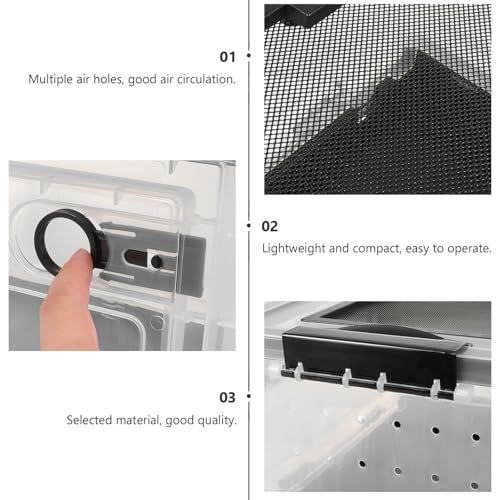 01

Multiple air holes, good air circulation.

02

Lightweight and compact, easy to operate.

03

Selected material, good quality.