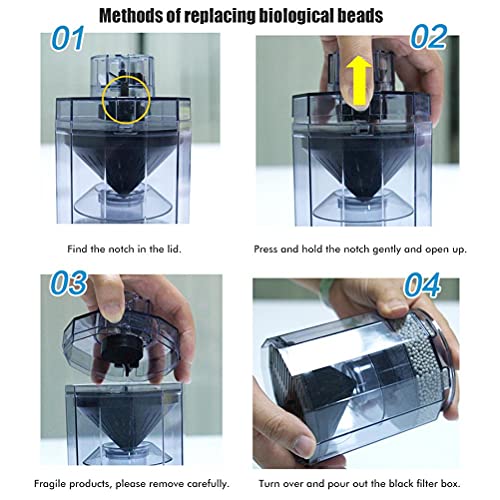 Methods of replacing biological beads

01

Find the notch in the lid.

02

Press and hold the notch gently and open up.

03

Fragile products, please remove carefully.

04

Turn over and pour out the black filter box.