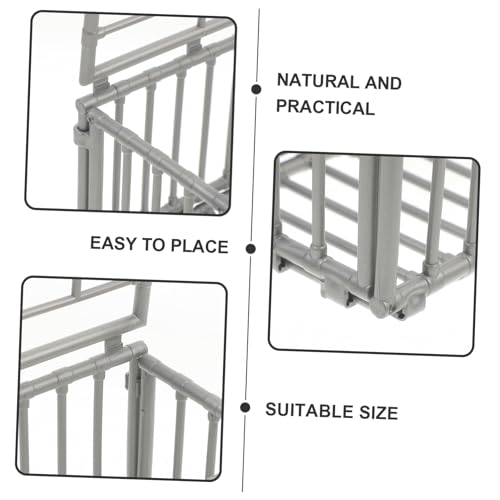 NATURAL AND PRACTICAL

EASY TO PLACE

SUITABLE SIZE